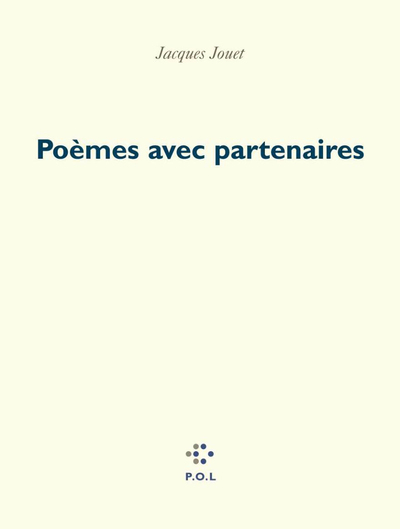 Jacques Jouet

Poèmes avec partenaires

P.O.L